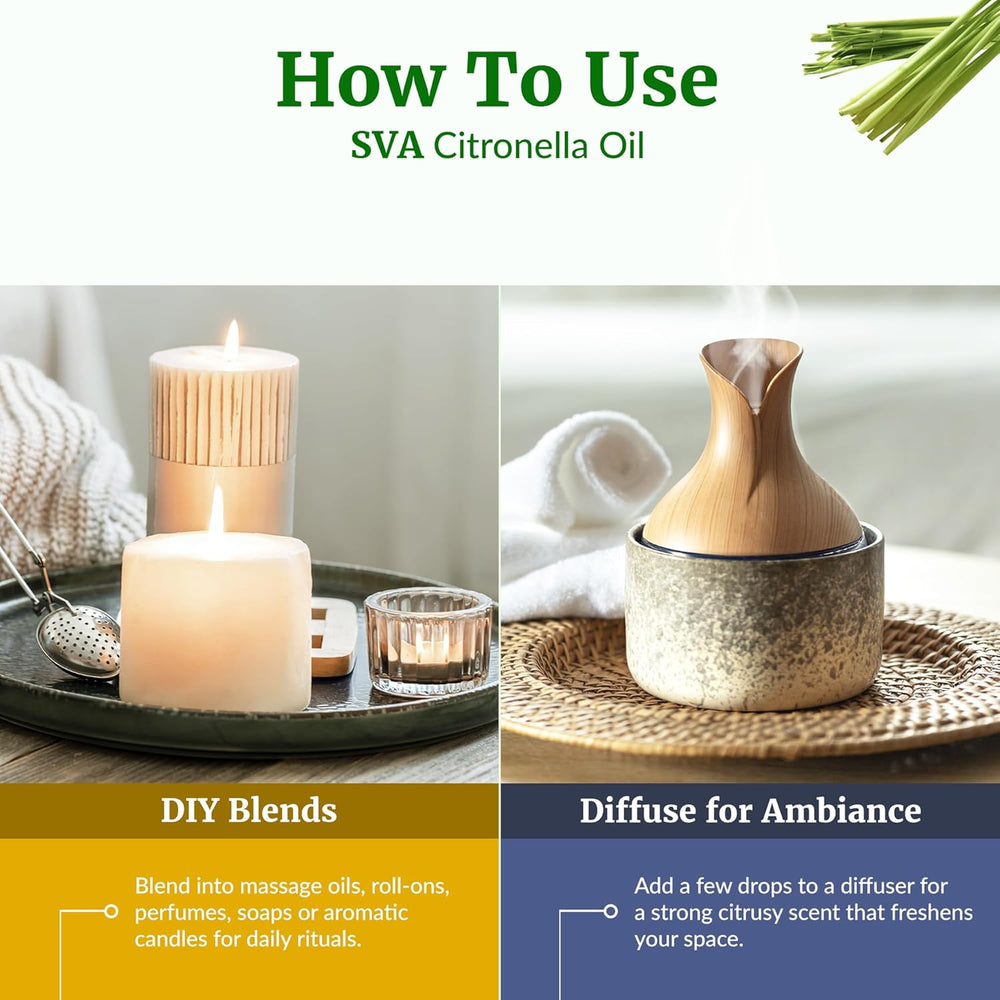 How To Use
SVA Citronella Oil

DIY Blends

Blend into massage oils, roll-ons, perfumes, soaps or aromatic candles for daily rituals.

Diffuse for Ambiance

Add a few drops to a diffuser for a strong citrusy scent that freshens your space.