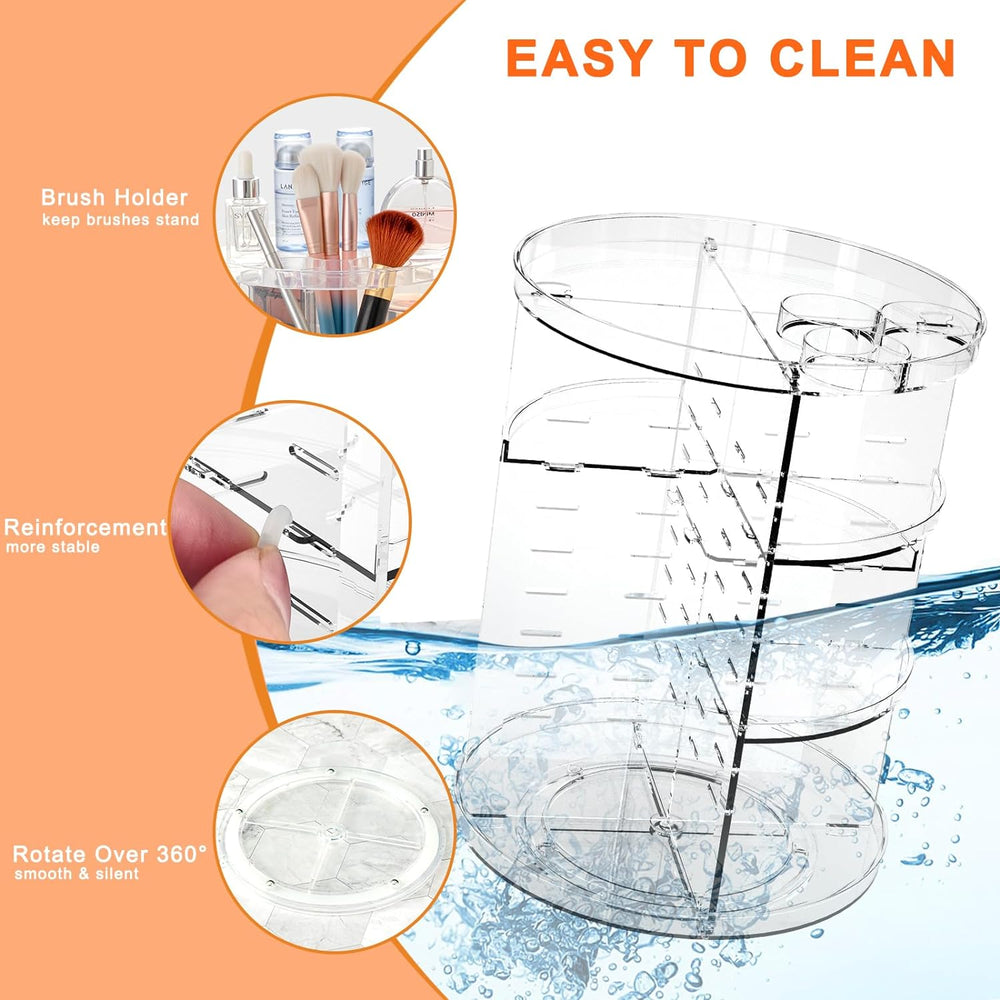 EASY TO CLEAN

Brush Holder
keep brushes stand

Reinforcement
more stable

Rotate Over 360°
smooth & silent